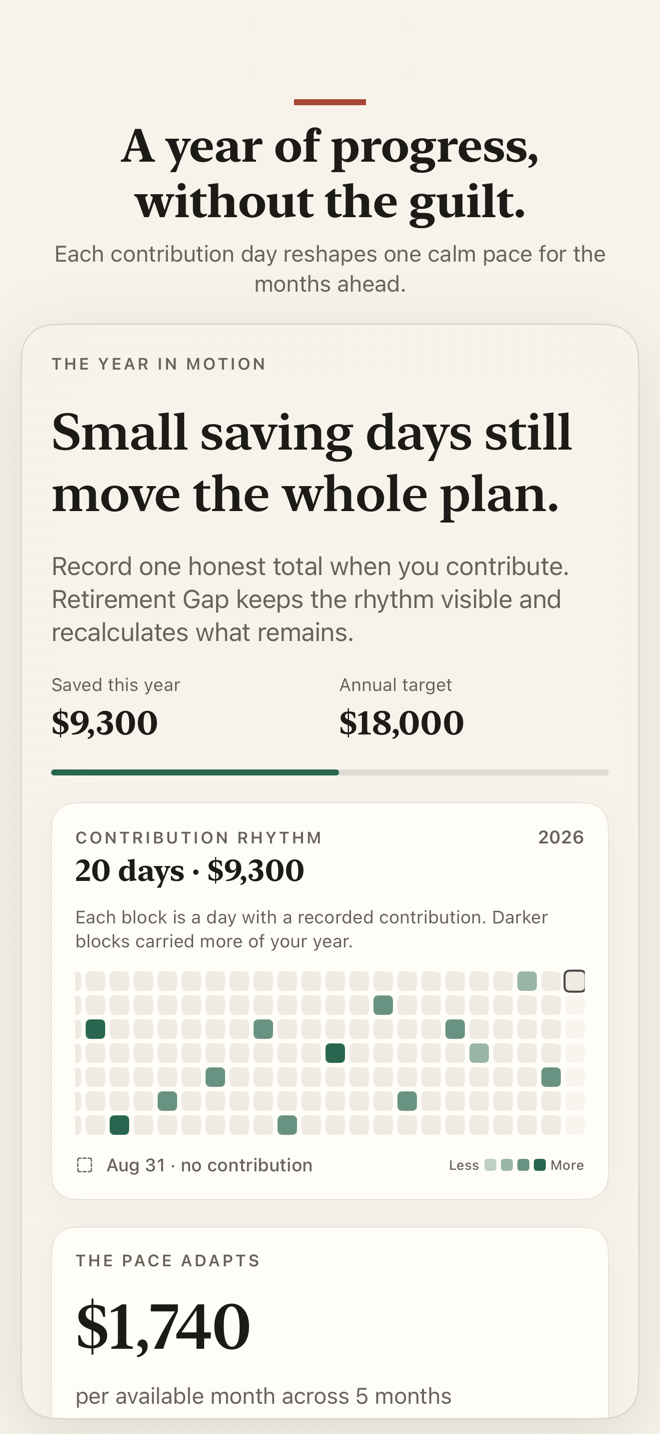 A year of progress, without the guilt.

Each contribution day reshapes one calm pace for the months ahead.

THE YEAR IN MOTION

Small saving days still move the whole plan.

Record one honest total when you contribute. Retirement Gap keeps the rhythm visible and recalculates what remains.

Saved this year
$9,300

Annual target
$18,000

CONTRIBUTION RHYTHM
2026
20 days · $9,300

Each block is a day with a recorded contribution. Darker blocks carried more of your year.

Aug 31 · no contribution

Less More

THE PACE ADAPTS

$1,740

per available month across 5 months